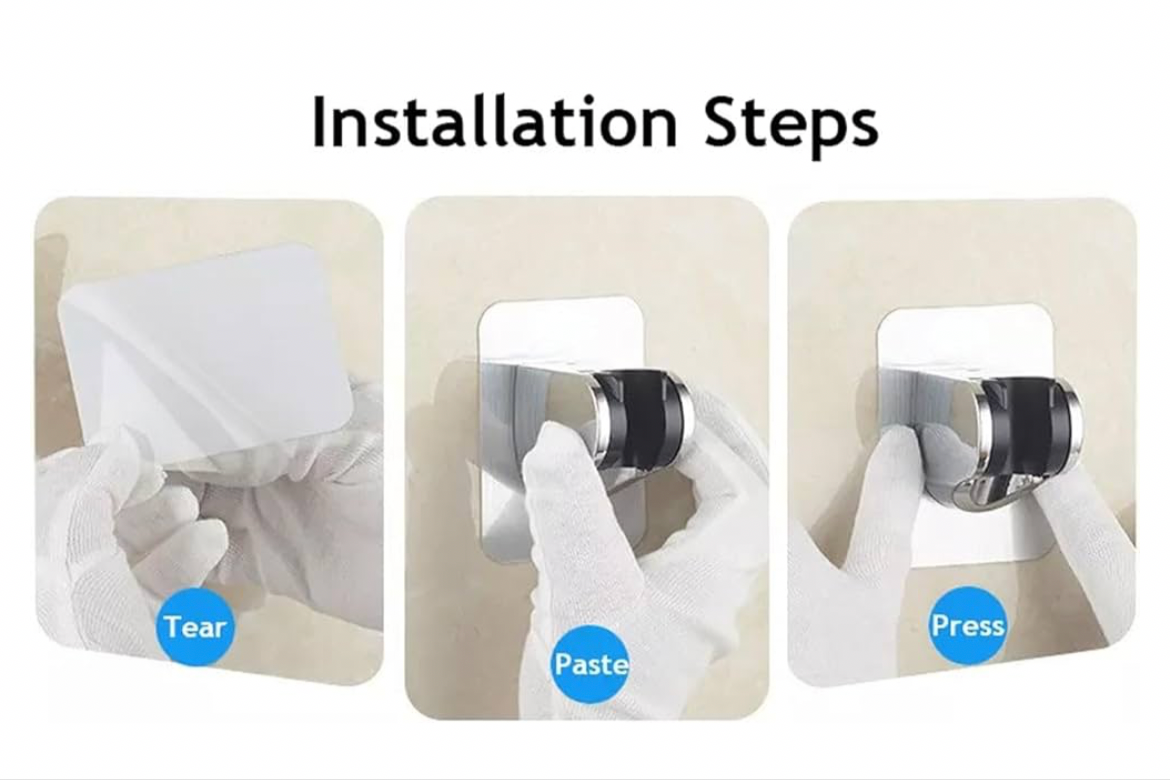 Installation Steps

Tear

Paste

Press